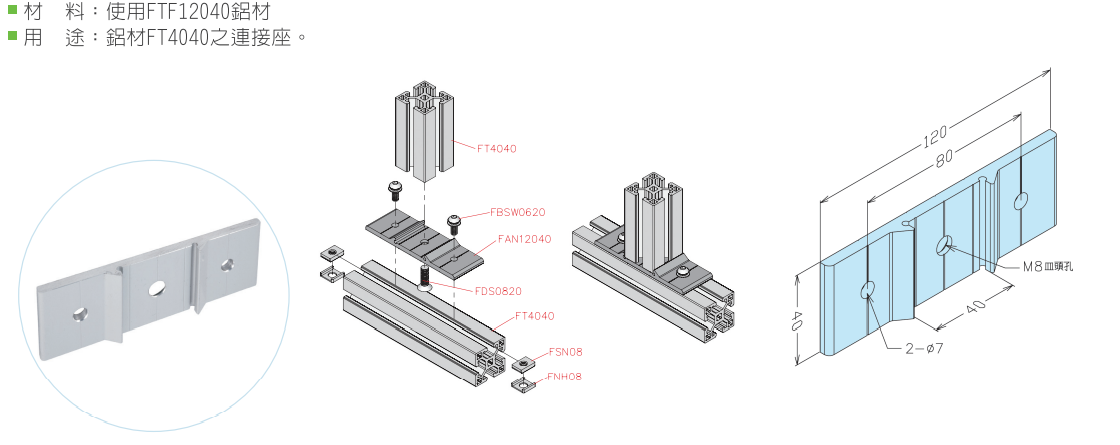 ■ 材　料：使用FTF12040鋁材
■ 用　途：鋁材FT4040之連接座。

FT4040
FBSW0620
FAN12040
FDS0820
FT4040
FSN08
FNH08

120
80
M8皿頭孔
40
40
2-ø7